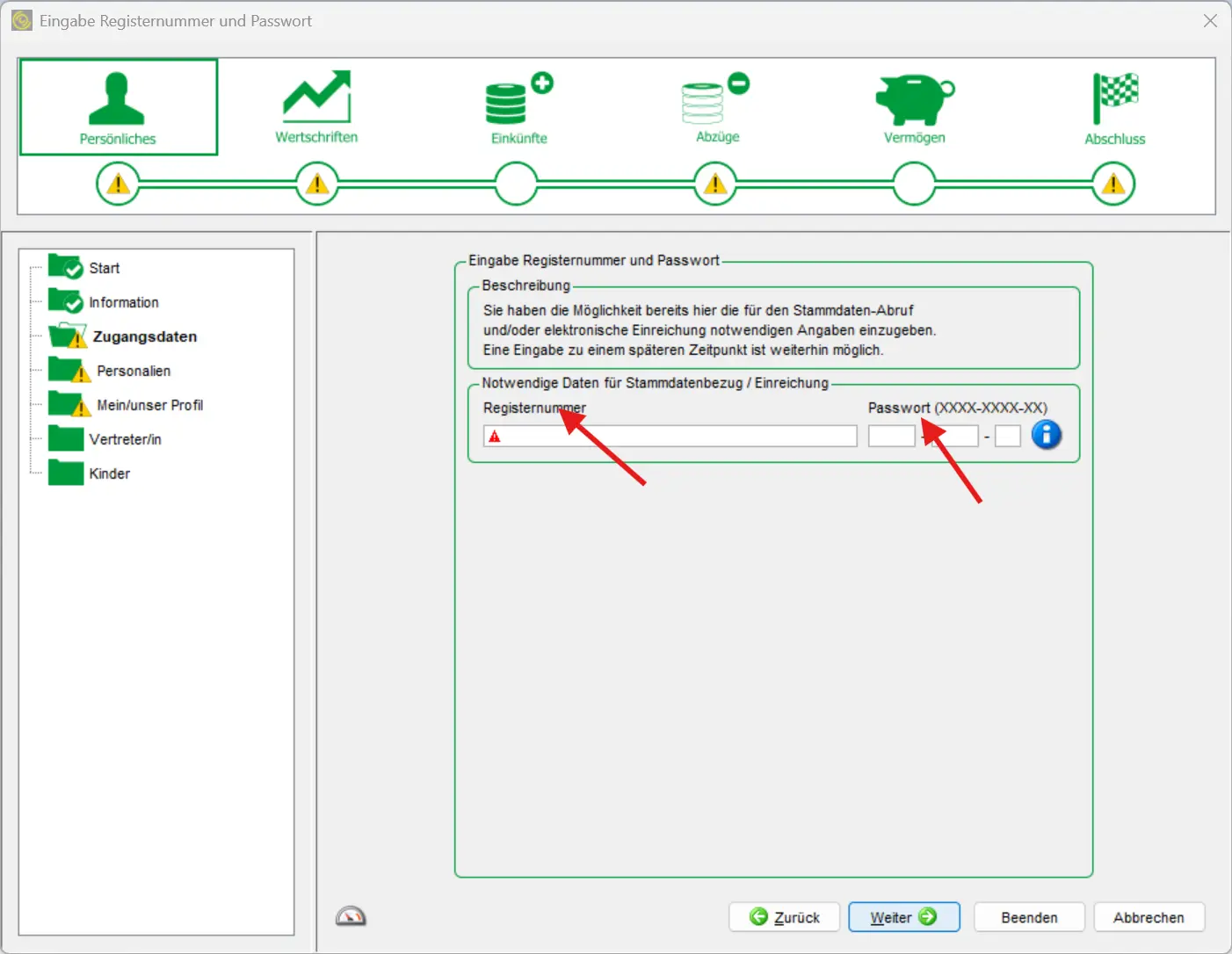 Eingabe Registernummer und Passwort

Persönliches
Wertschriften
Einkünfte
Abzüge
Vermögen
Abschluss

Start
Information
Zugangsdaten
Personalien
Mein/unser Profil
Vertreter/in
Kinder

Eingabe Registernummer und Passwort

Beschreibung
Sie haben die Möglichkeit bereits hier die für den Stammdaten-Abruf und/oder elektronische Einreichung notwendigen Angaben einzugeben. Eine Eingabe zu einem späteren Zeitpunkt ist weiterhin möglich.

Notwendige Daten für Stammdatenbezug / Einreichung
Registernummer
Passwort (XXXX-XXXX-XX)
- -

Zurück
Weiter
Beenden
Abbrechen